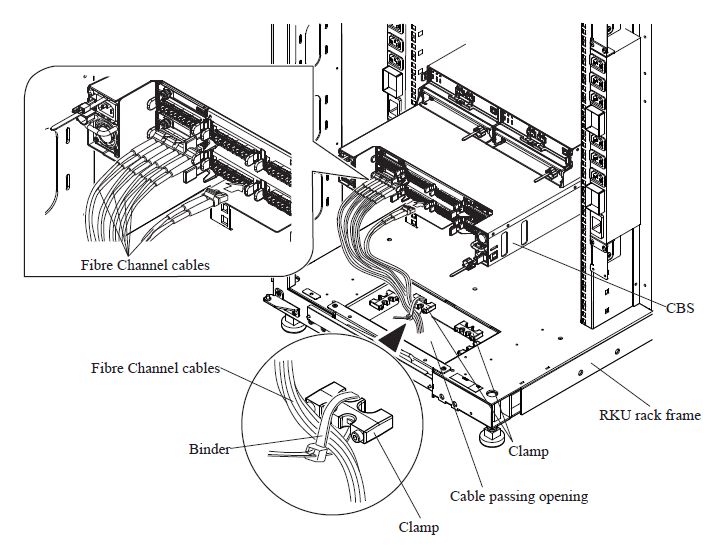 Fibre Channel cables

CBS

Fibre Channel cables

RKU rack frame

Binder

Clamp

Cable passing opening

Clamp