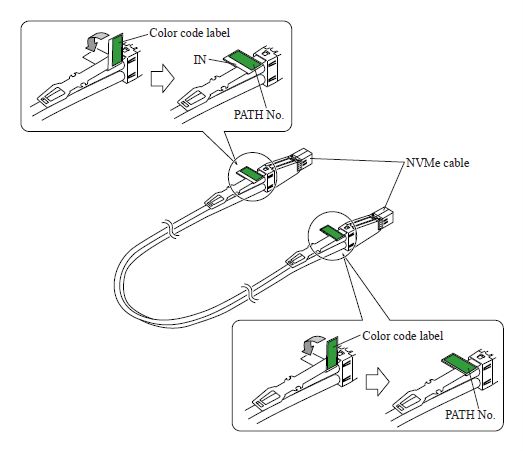 Color code label
IN
PATH No.
NVMe cable
Color code label
PATH No.