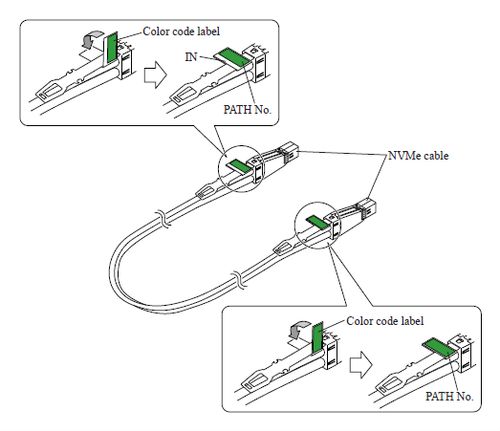 Color code label
IN
PATH No.
NVMe cable
Color code label
PATH No.