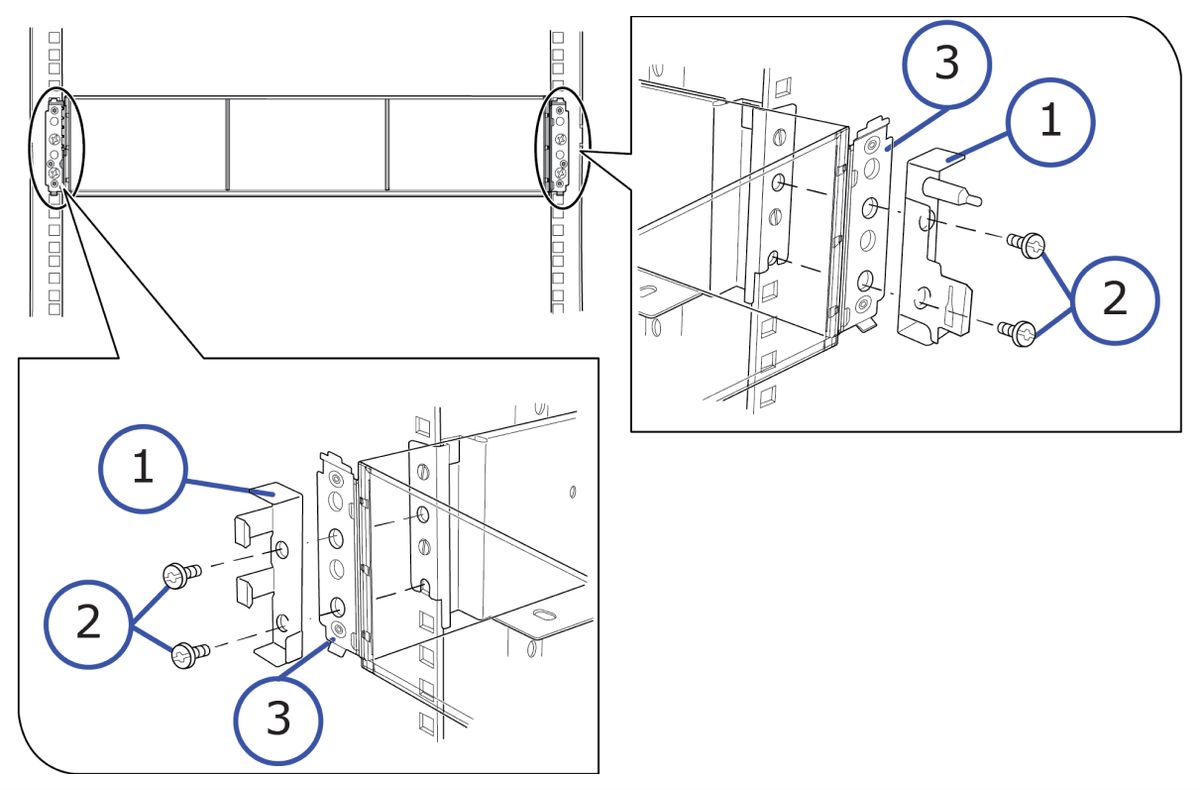 3
1
2
1
2
3