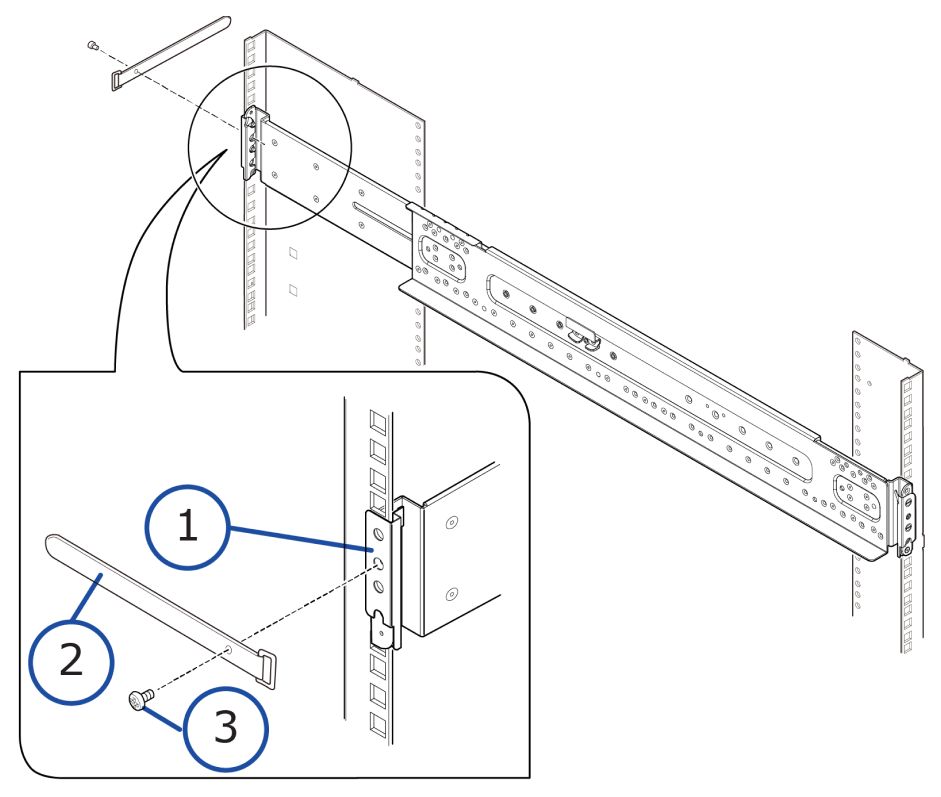 1
2
3