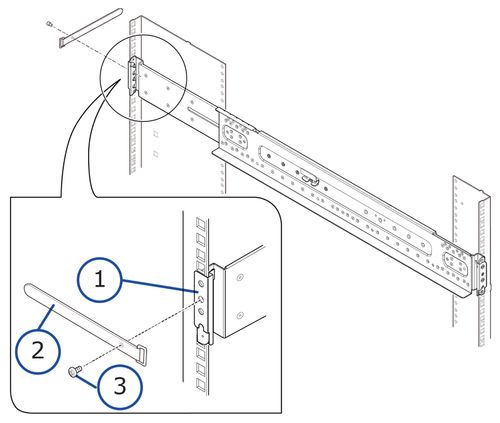 1
2
3