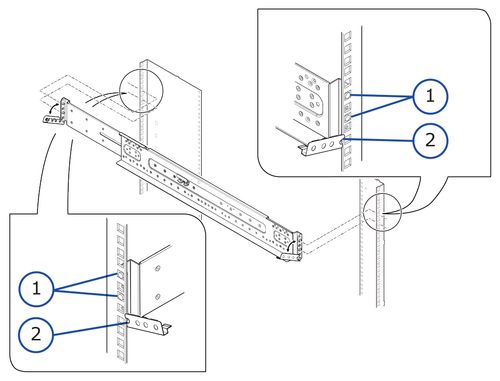 1
2
1
2