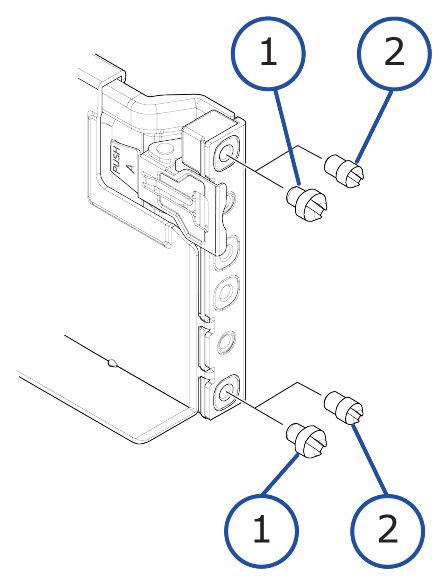 1
2
PUSH
A
1
2